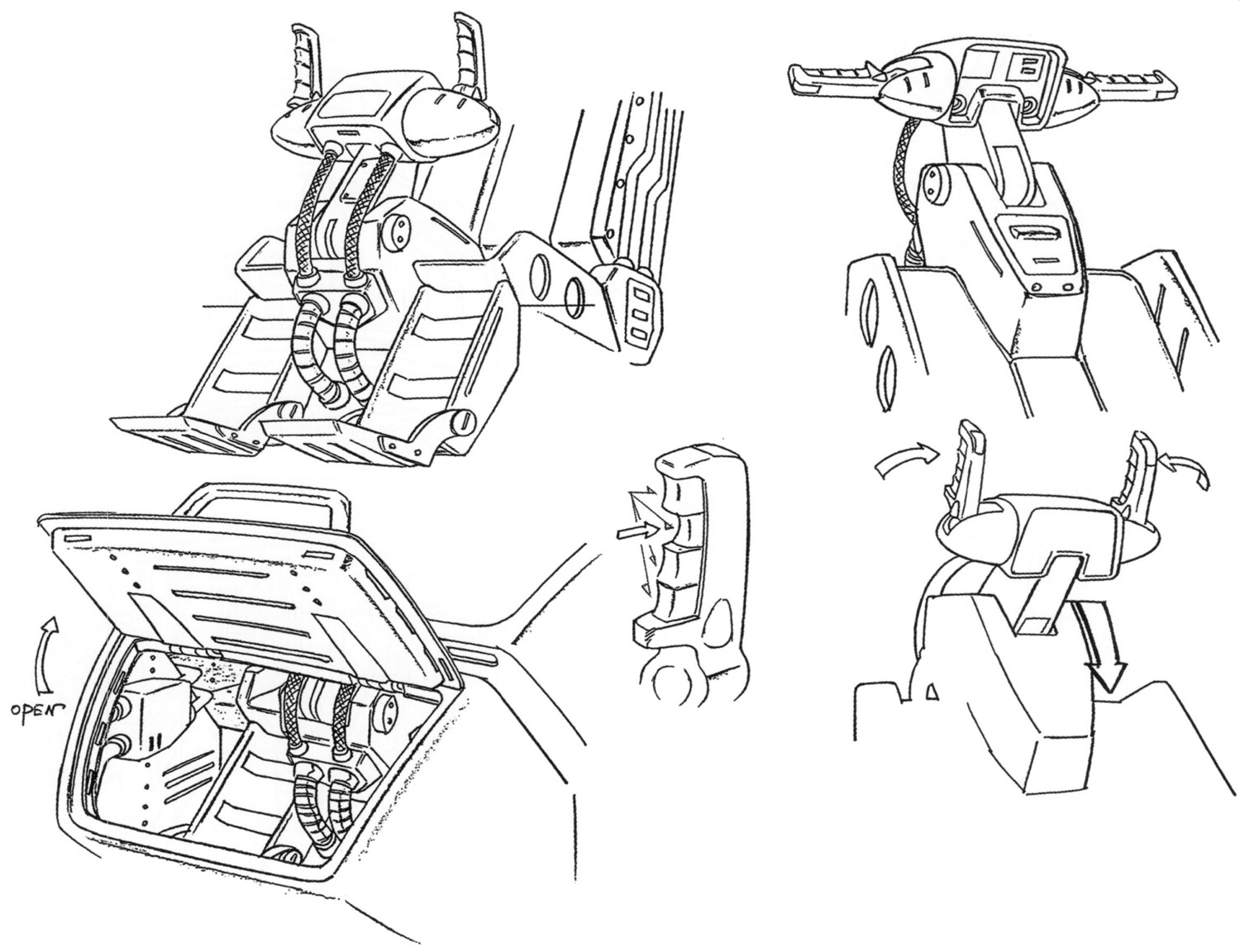 OPEN