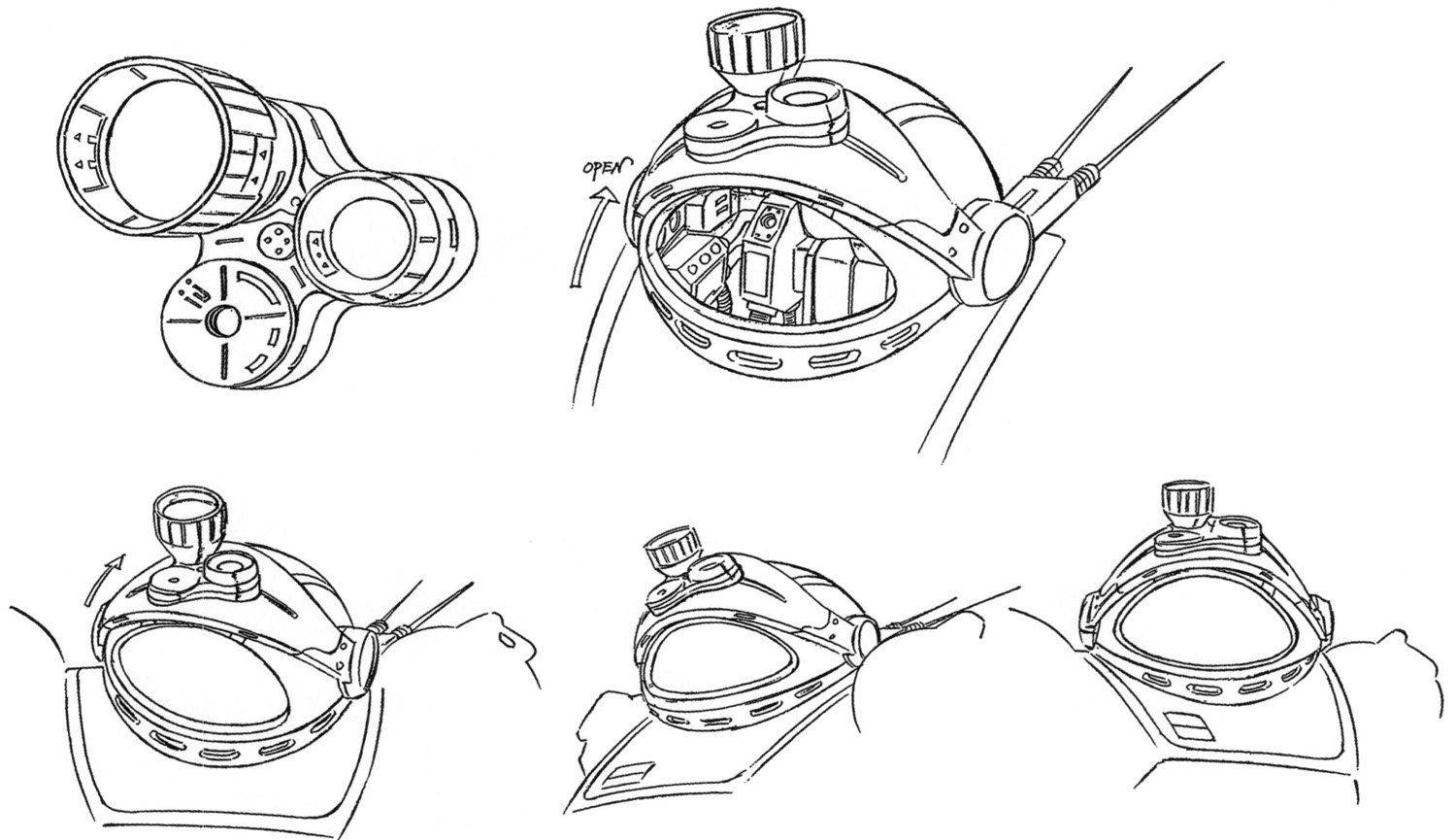 OPEN